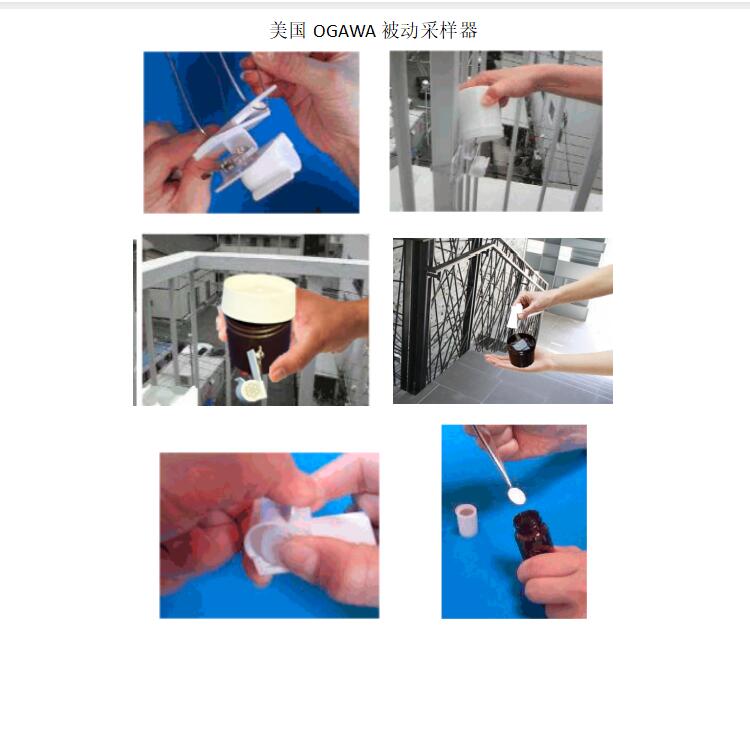 美国 OGAWA 被动采样器